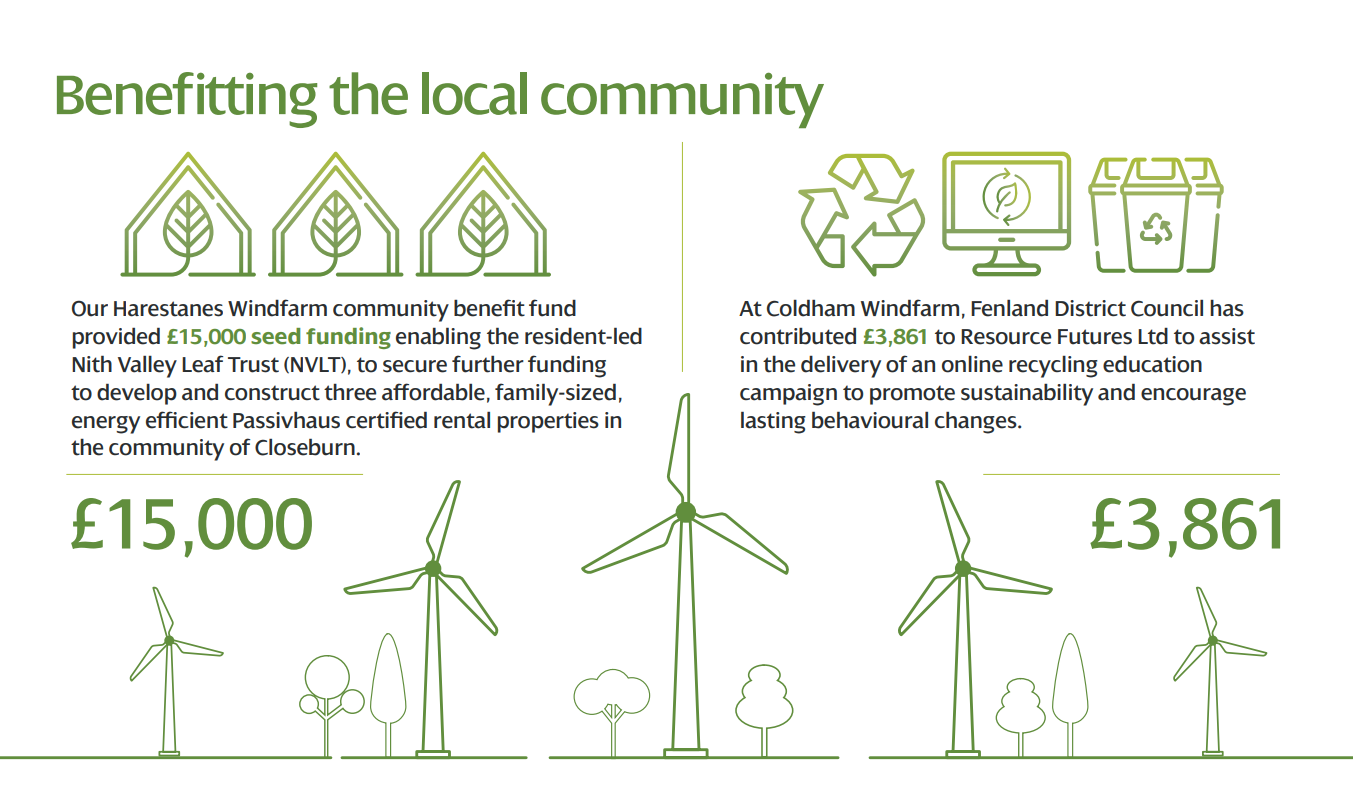 Benefitting the local community

Our Harestanes Windfarm community benefit fund provided £15,000 seed funding enabling the resident-led Nith Valley Leaf Trust (NVLT), to secure further funding to develop and construct three affordable, family-sized, energy efficient Passivhaus certified rental properties in the community of Closeburn.

£15,000

At Coldham Windfarm, Fenland District Council has contributed £3,861 to Resource Futures Ltd to assist in the delivery of an online recycling education campaign to promote sustainability and encourage lasting behavioural changes.

£3,861